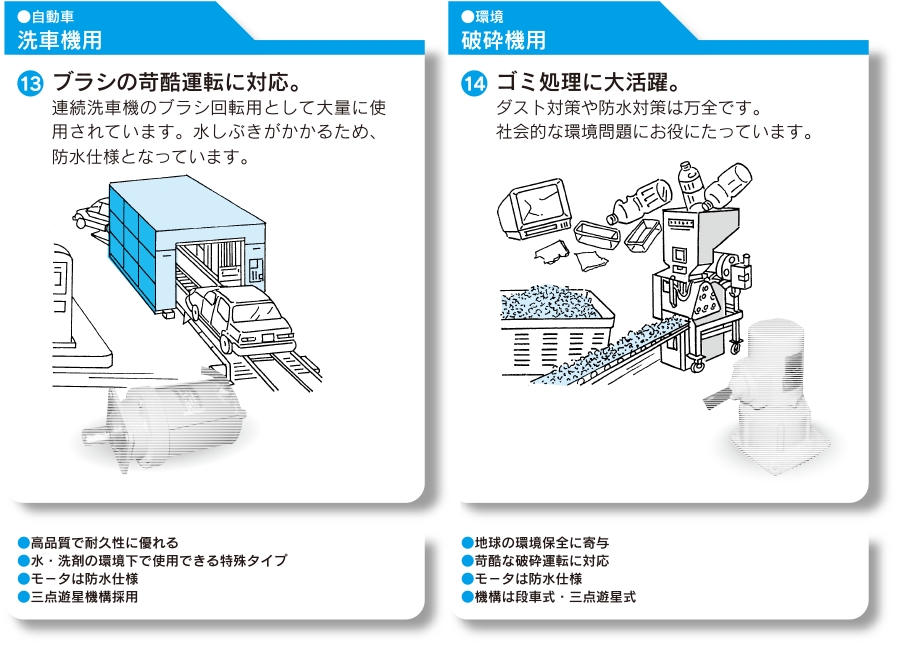 ●自動車
洗車機用

13 ブラシの苛酷運転に対応。
連続洗車機のブラシ回転用として大量に使用されています。水しぶきがかかるため、防水仕様となっています。

●高品質で耐久性に優れる
●水・洗剤の環境下で使用できる特殊タイプ
●モータは防水仕様
●三点遊星機構採用

●環境
破砕機用

14 ゴミ処理に大活躍。
ダスト対策や防水対策は万全です。
社会的な環境問題にお役にたっています。

●地球の環境保全に寄与
●苛酷な破砕運転に対応
●モータは防水仕様
●機構は段車式・三点遊星式